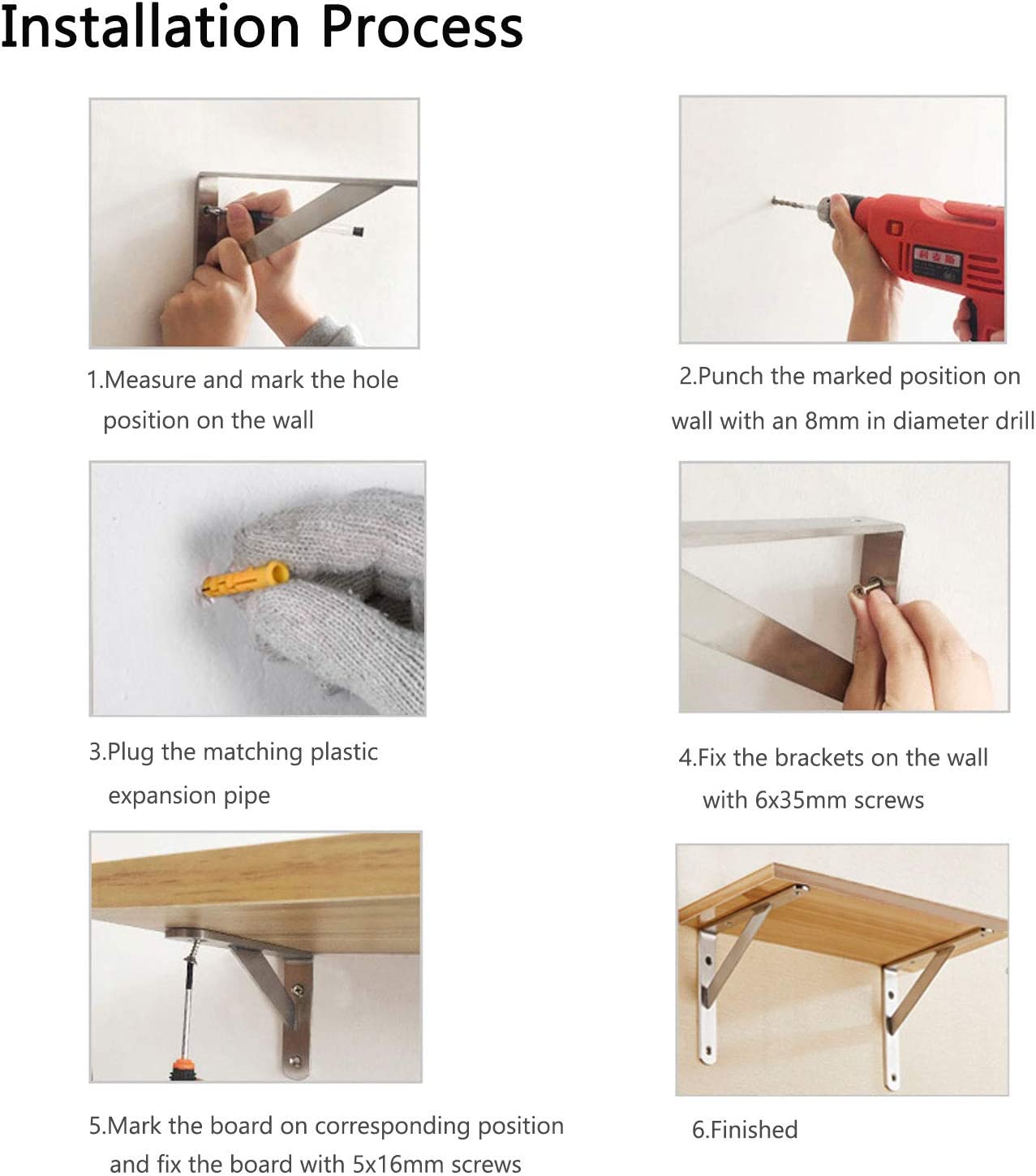 Installation Process

1.Measure and mark the hole position on the wall

2.Punch the marked position on wall with an 8mm in diameter drill

3.Plug the matching plastic expansion pipe

4.Fix the brackets on the wall with 6x35mm screws

5.Mark the board on corresponding position and fix the board with 5x16mm screws

6.Finished