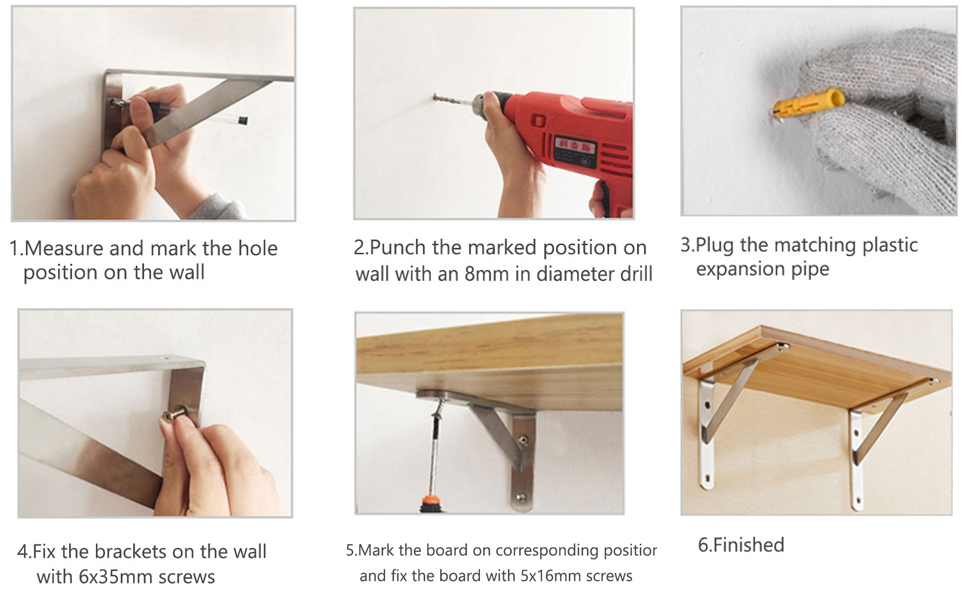 1.Measure and mark the hole position on the wall

2.Punch the marked position on wall with an 8mm in diameter drill

3.Plug the matching plastic expansion pipe

4.Fix the brackets on the wall with 6x35mm screws

5.Mark the board on corresponding positior and fix the board with 5x16mm screws

6.Finished